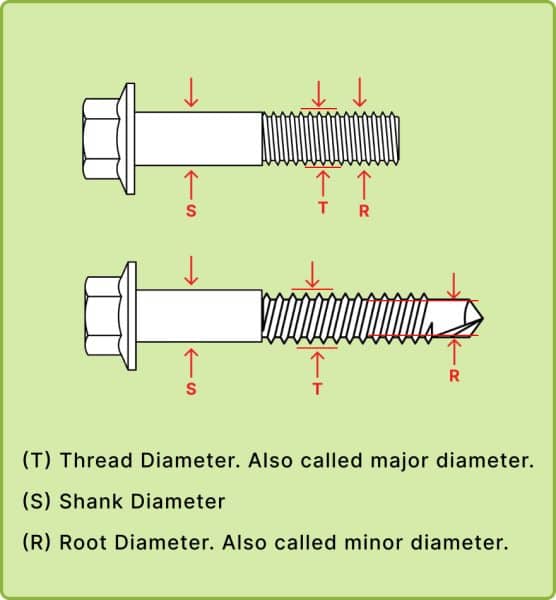 S
T
R

S
T
R

(T) Thread Diameter. Also called major diameter.

(S) Shank Diameter

(R) Root Diameter. Also called minor diameter.