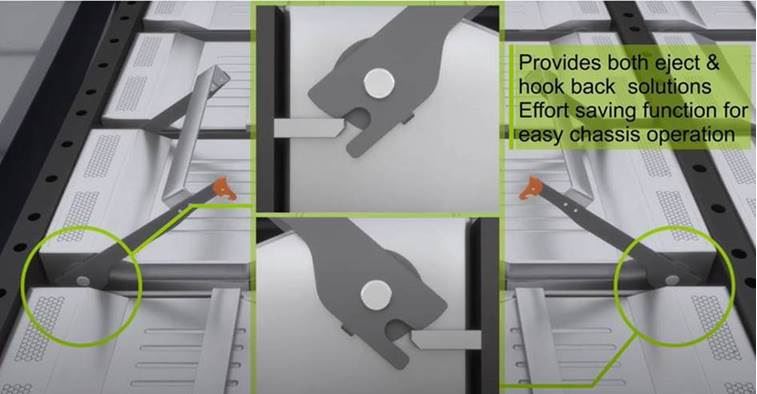 Provides both eject & hook back solutions
Effort saving function for easy chassis operation