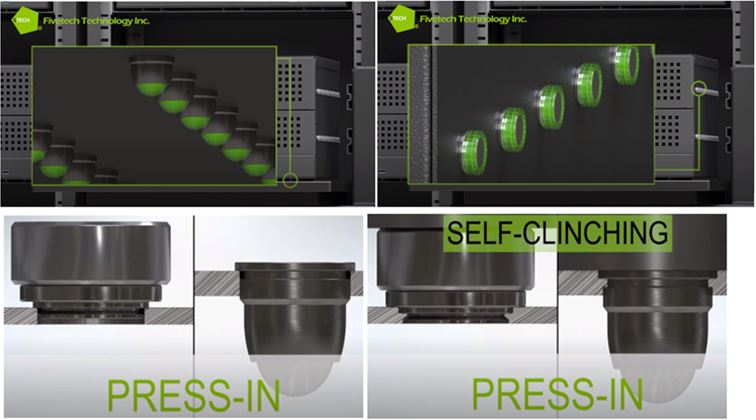 TECH Fivetech Technology Inc.

TECH Fivetech Technology Inc.

PRESS-IN

SELF-CLINCHING

PRESS-IN