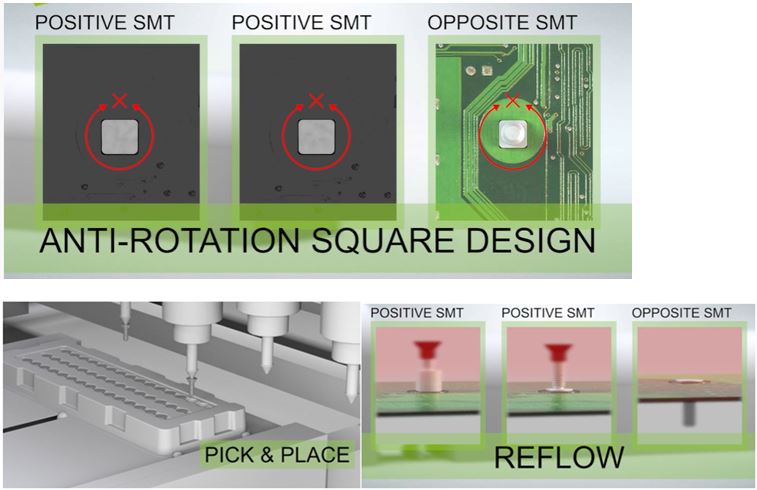 POSITIVE SMT
POSITIVE SMT
OPPOSITE SMT

ANTI-ROTATION SQUARE DESIGN

PICK & PLACE

POSITIVE SMT
POSITIVE SMT
OPPOSITE SMT

REFLOW