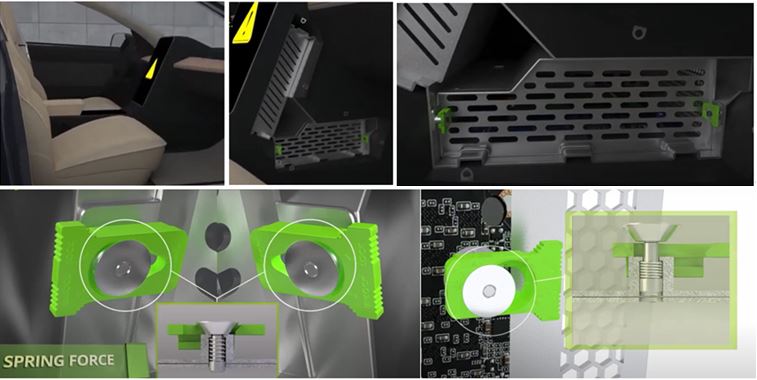 SPRING FORCE